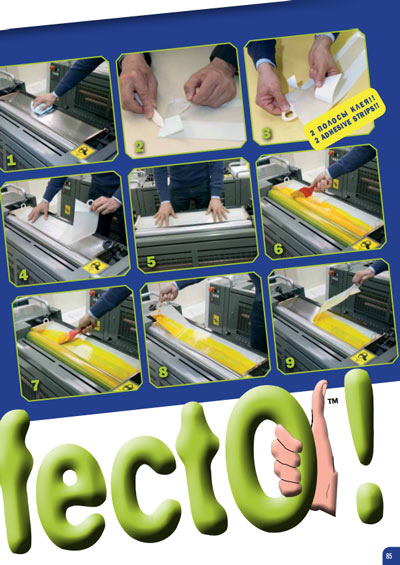 1

2

3

2 ПОЛОСЫ КЛЕЯ!!
2 ADHESIVE STRIPS!!

4

5

6

7

8

9

fectO!™

85